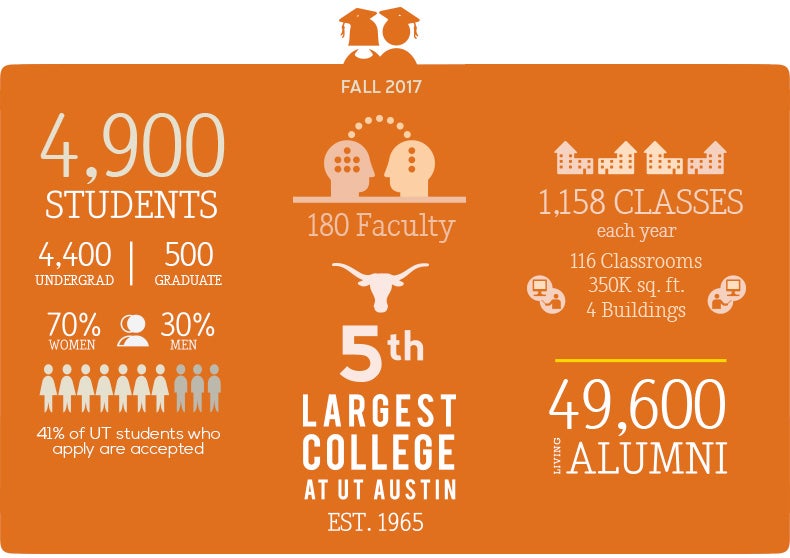 FALL 2017

4,900
STUDENTS

4,400 UNDERGRAD | 500 GRADUATE

70% WOMEN 30% MEN

41% of UT students who apply are accepted

180 Faculty

5th
LARGEST COLLEGE AT UT AUSTIN
EST. 1965

1,158 CLASSES
each year

116 Classrooms
350K sq. ft.
4 Buildings

49,600
LIVING ALUMNI